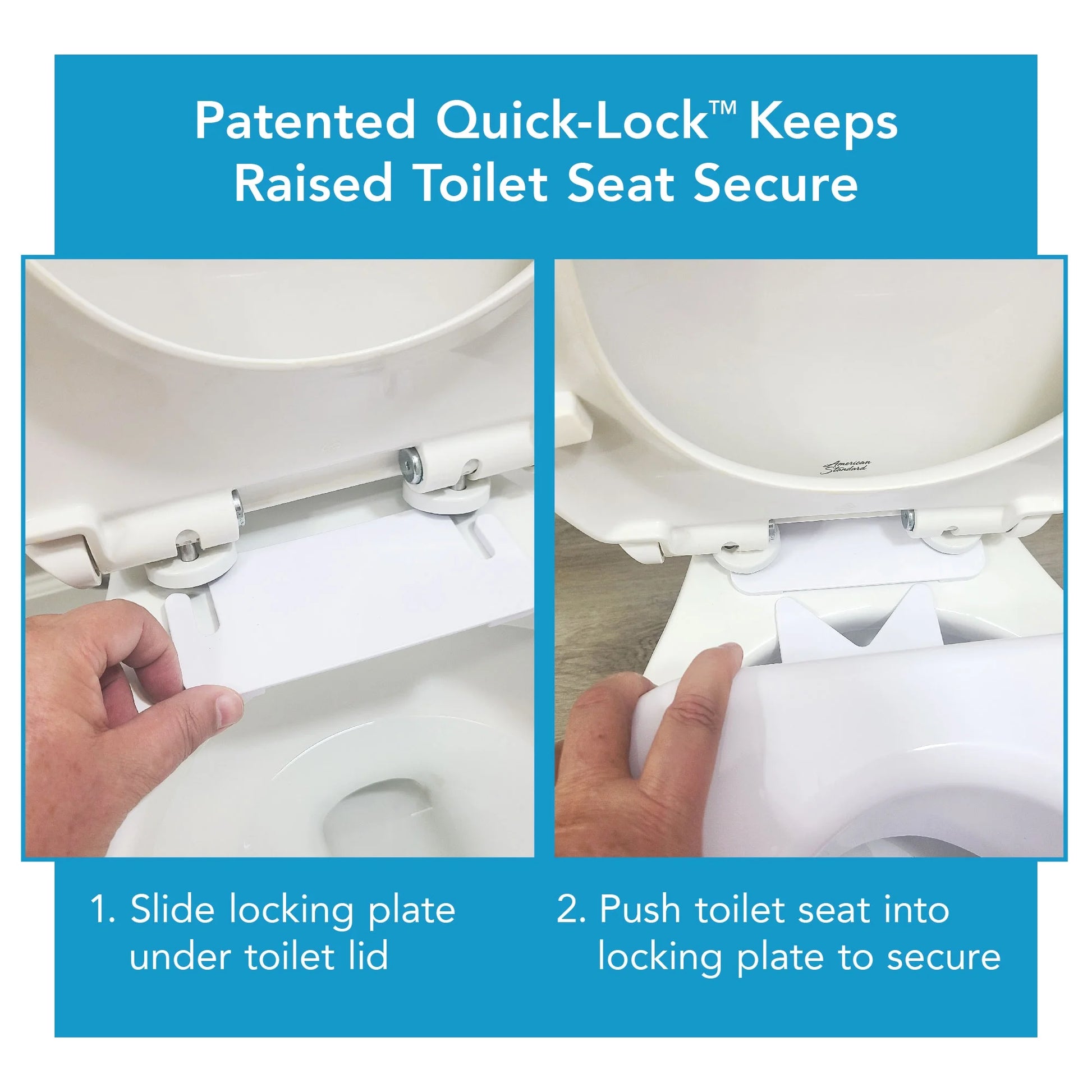 Patented Quick-Lock™ Keeps Raised Toilet Seat Secure

American Standard

1. Slide locking plate under toilet lid

2. Push toilet seat into locking plate to secure