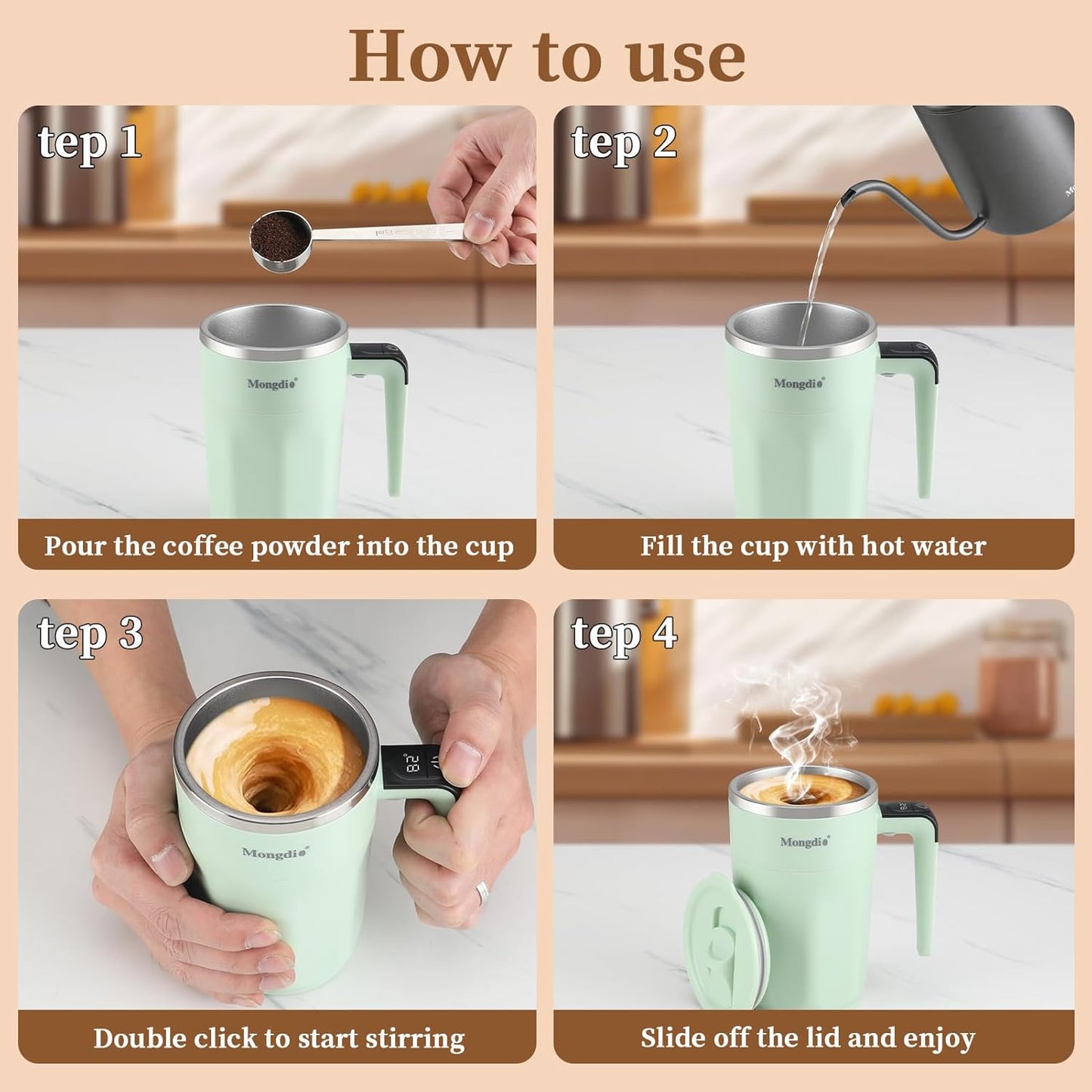 How to use

tep 1

Mongdio

Pour the coffee powder into the cup

tep 2

Mongdio

Fill the cup with hot water

tep 3

Mongdio

Double click to start stirring

tep 4

Mongdio

Slide off the lid and enjoy