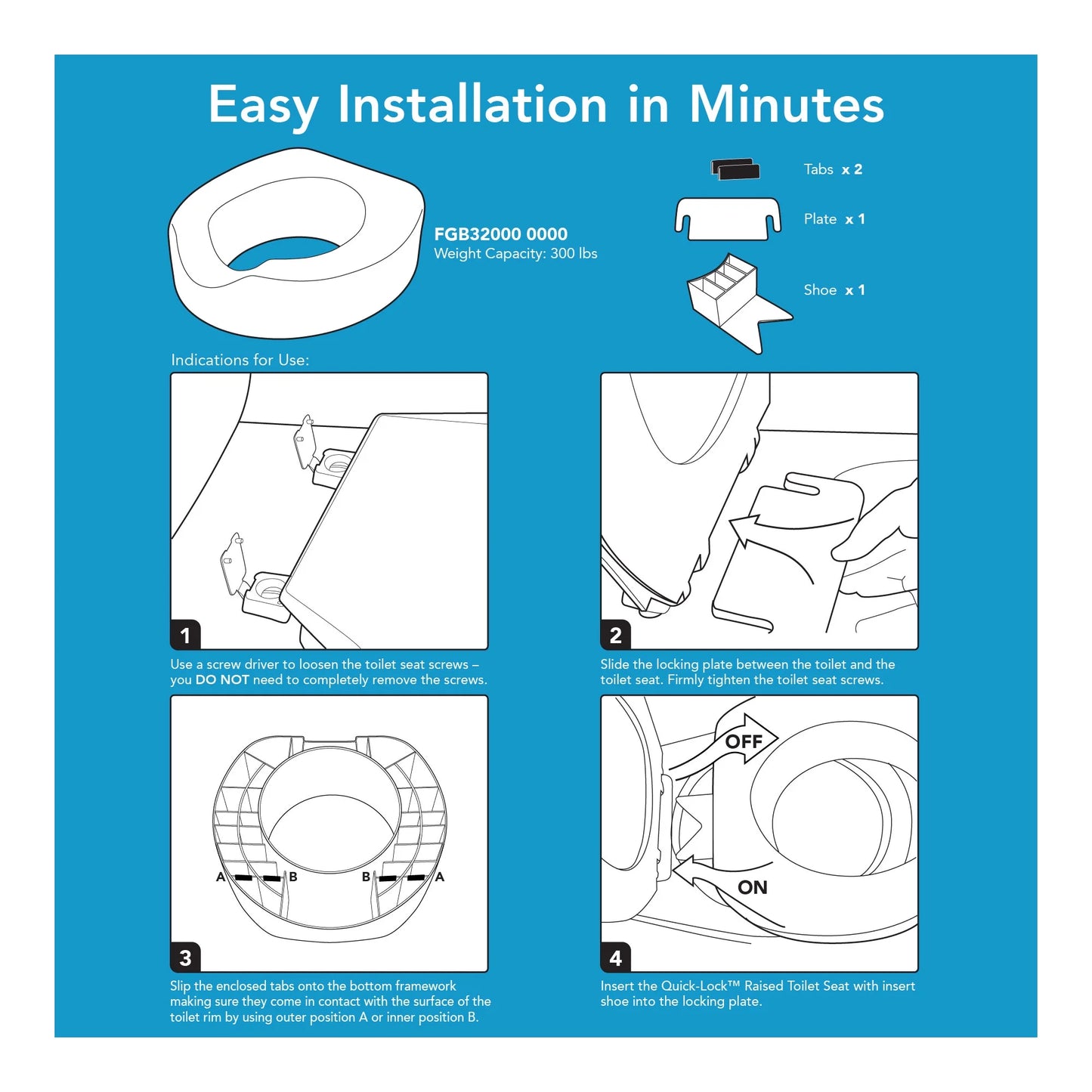 Easy Installation in Minutes

FGB32000 0000
Weight Capacity: 300 lbs

Tabs x 2

Plate x 1

Shoe x 1

Indications for Use:

1

Use a screw driver to loosen the toilet seat screws – you DO NOT need to completely remove the screws.

2

Slide the locking plate between the toilet and the toilet seat. Firmly tighten the toilet seat screws.

A B B A

3

Slip the enclosed tabs onto the bottom framework making sure they come in contact with the surface of the toilet rim by using outer position A or inner position B.

OFF

ON

4

Insert the Quick-Lock™ Raised Toilet Seat with insert shoe into the locking plate.