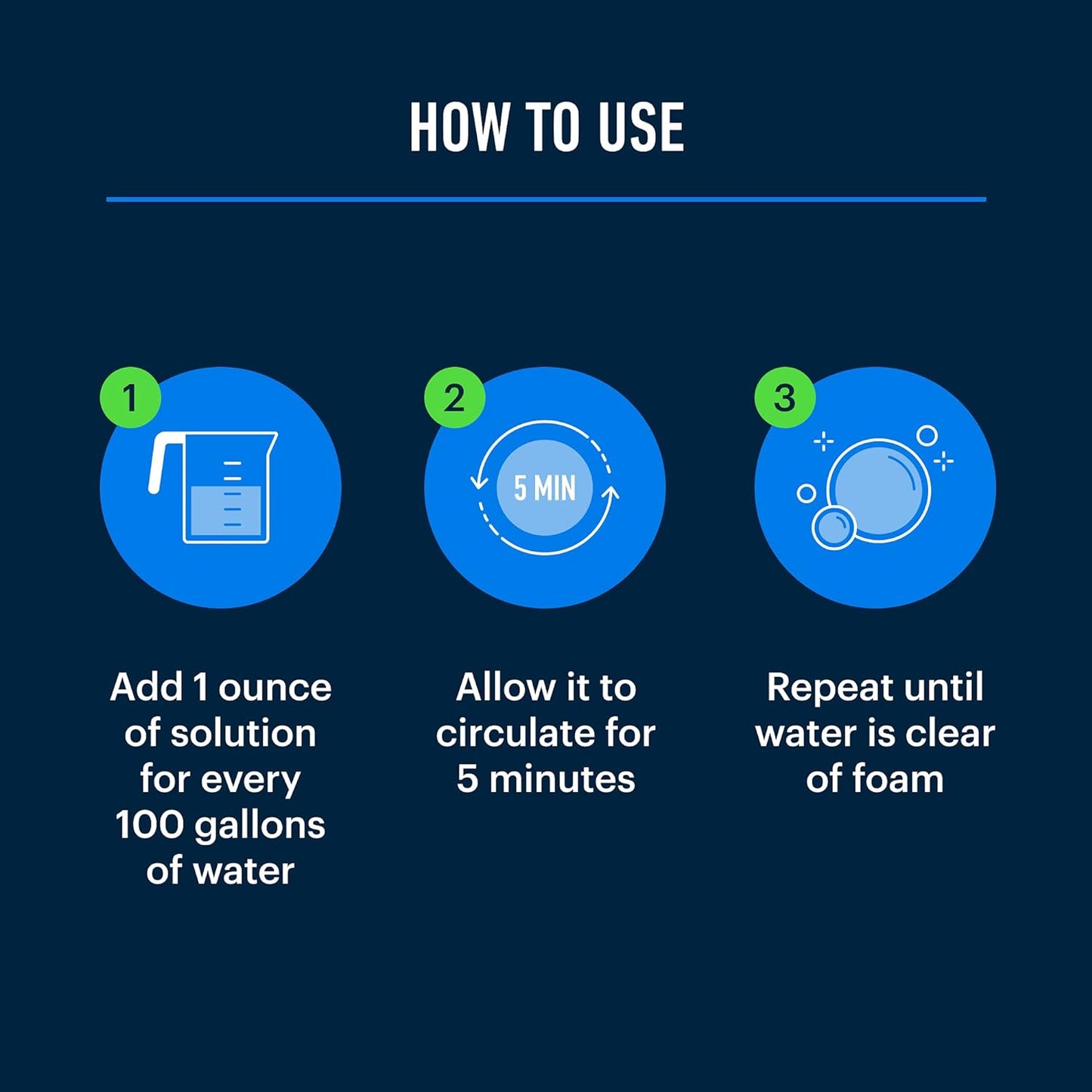 HOW TO USE

1

Add 1 ounce of solution for every 100 gallons of water

2

5 MIN

Allow it to circulate for 5 minutes

3

Repeat until water is clear of foam